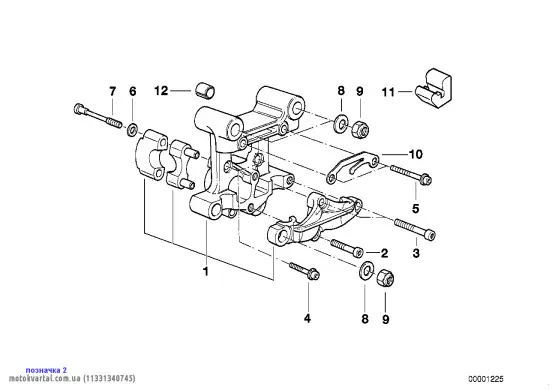 7
6
12
8
9
11
10
5
3
2
1
4
8
9

позначка 2
motokvartal.com.ua (11331340745)
00001225