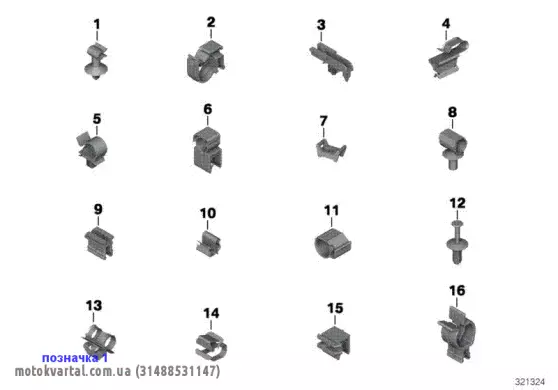 1
2
3
4
5
6
7
8
9
10
11
12
13
14
15
16

позначка 1
motokvartal.com.ua (31488531147)

321324