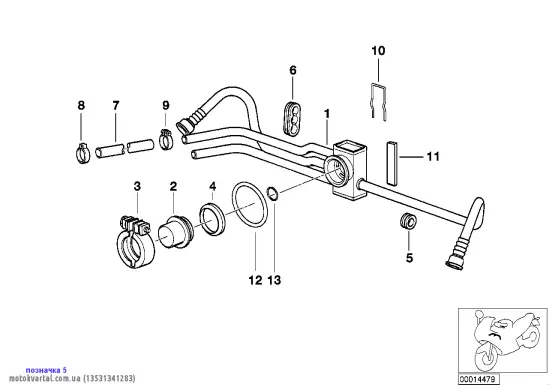 10
6
8
7
9
1
11
3
2
4
5
12 13
позначка 5
motokvartal.com.ua (13531341283)
00014479