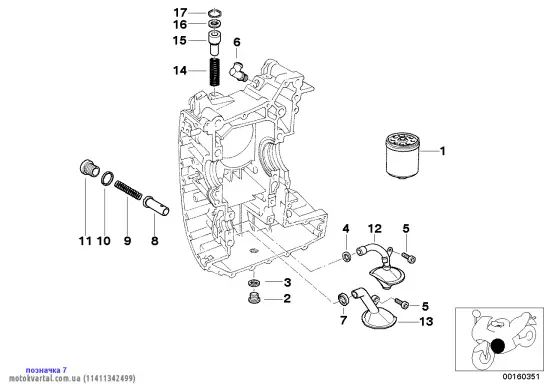 17
16
15
6
14
1
11 10 9 8
4
12
5
3
2
5
7
13
позначка 7
motokvartal.com.ua (11411342499)
00160351