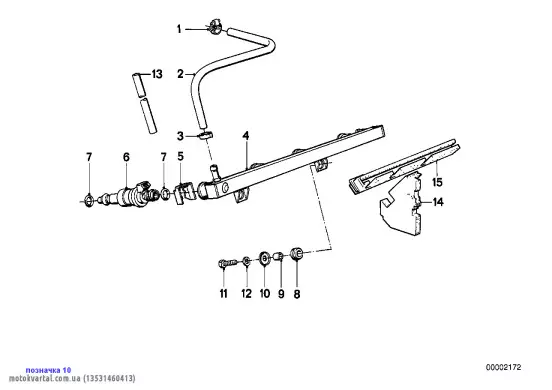 1
2
13
3
4
7
6
7
5
15
14
11
12
10
9
8

позначка 10
motokvartal.com.ua (13531460413)
00002172