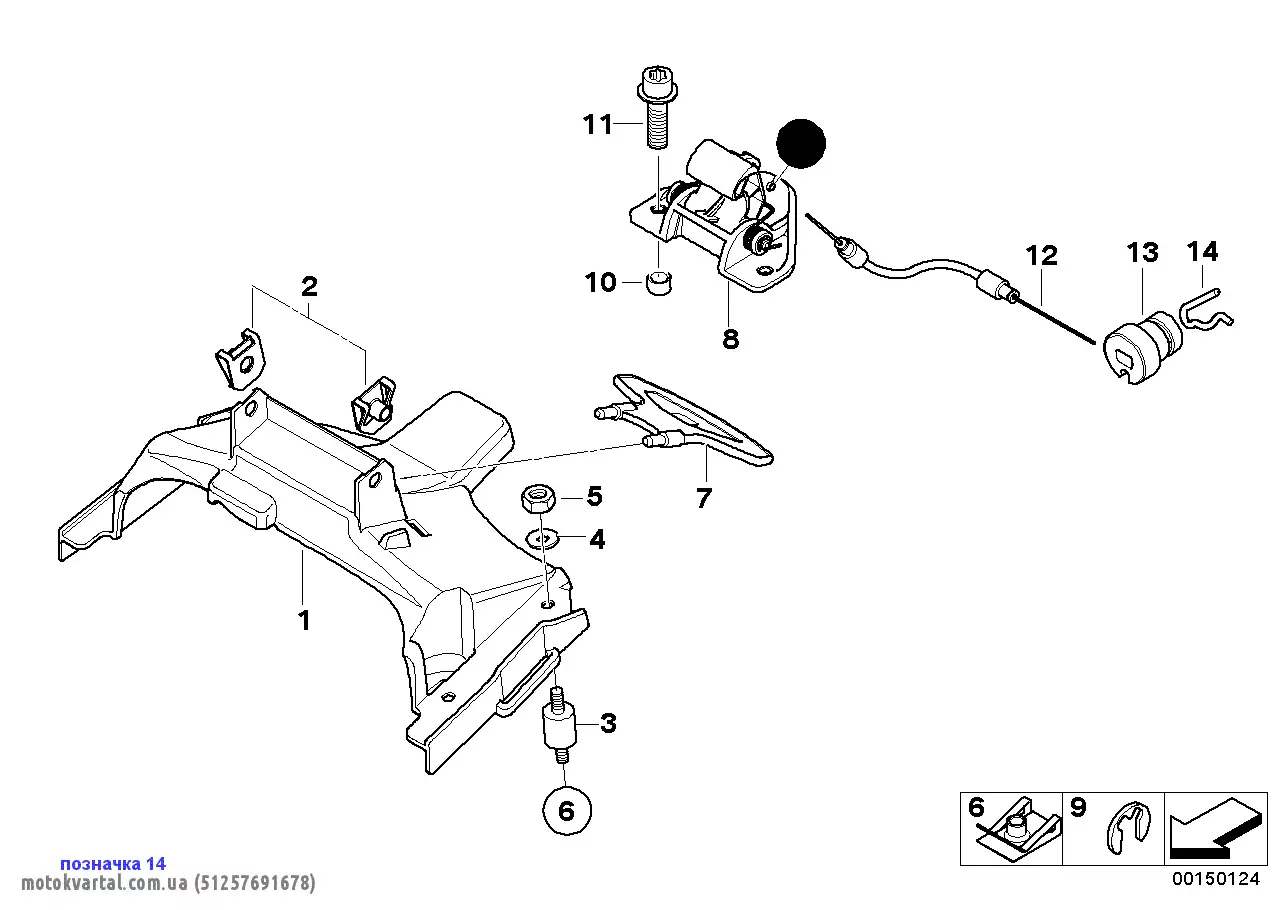 11

12

13

14

10

8

2

7

5

4

1

3

6

6

9

позначка 14

motokvartal.com.ua (51257691678)

00150124