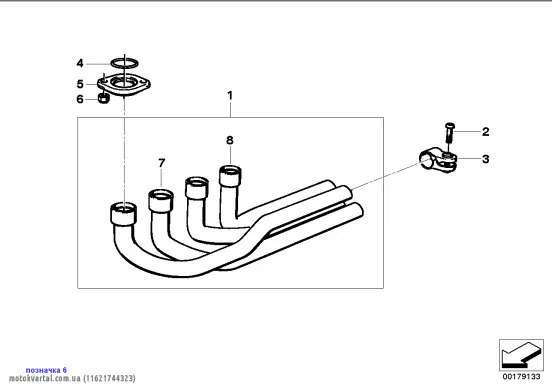 4
5
6
1
8
7
2
3

позначка 6
motokvartal.com.ua (11621744323)

00179133