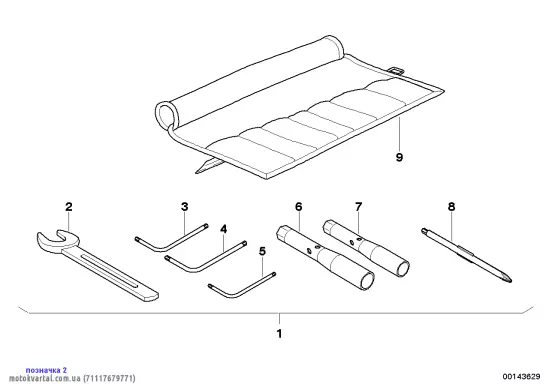 9

2

3

4

5

6

7

8

1

позначка 2
motokvartal.com.ua (71117679771)

00143629