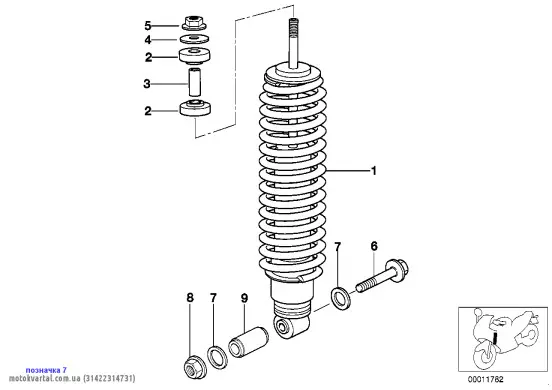 5
4
2
3
2
1
7
6
8
7
9
позначка 7
motokvartal.com.ua (31422314731)
00011762