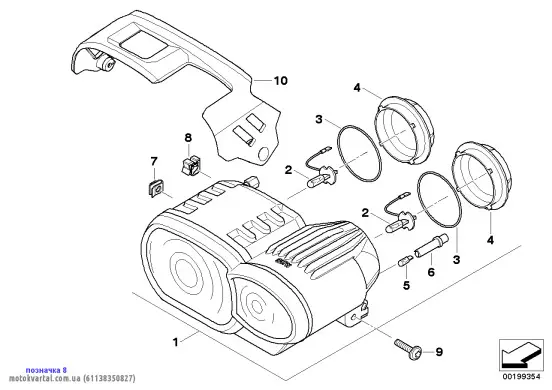 10
4
3
8
7
2
2
4
3
6
5
1
9
позначка 8
motokvartal.com.ua (61138350827)
00199354