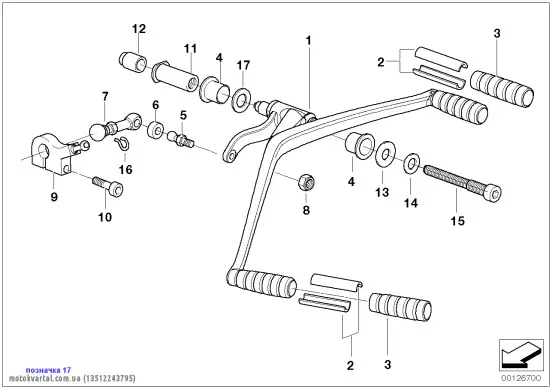 12
11
4
17
1
3
2
7
6
5
16
9
10
8
4
13
14
15
2
3
позначка 17
motokvartal.com.ua (13512243795)
00126700