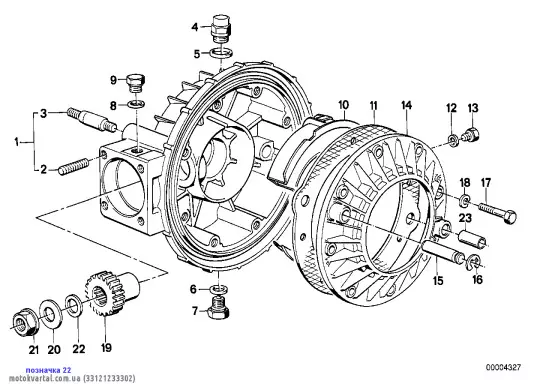 4
5
9
8
3
1
2
10
11
14
12
13
18
17
23
15
16
6
7
21
20
22
19
позначка 22
motokvartal.com.ua (33121233302)
00004327