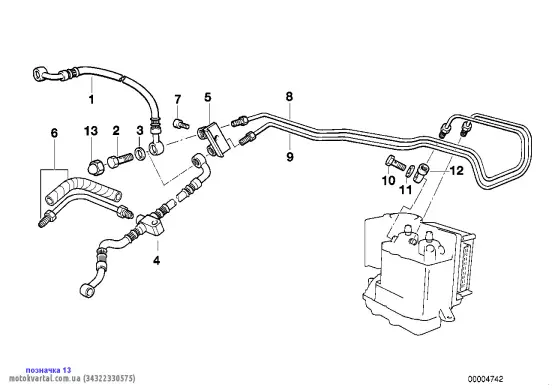 1
7
5
8
6
13
2
3
9
10
11
12
4
позначка 13
motokvartal.com.ua (34322330575)
00004742