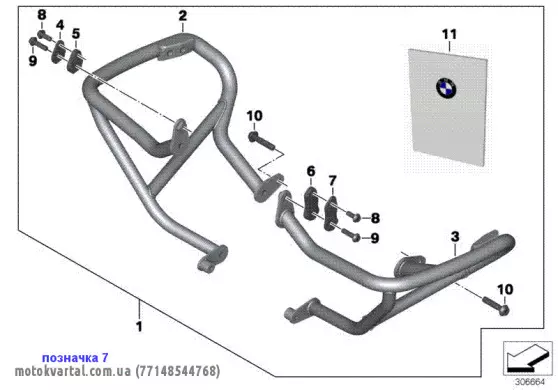 8
4
5
9
2
11
10
6
7
8
9
3
10
1
позначка 7
motokvartal.com.ua (77148544768)
306664