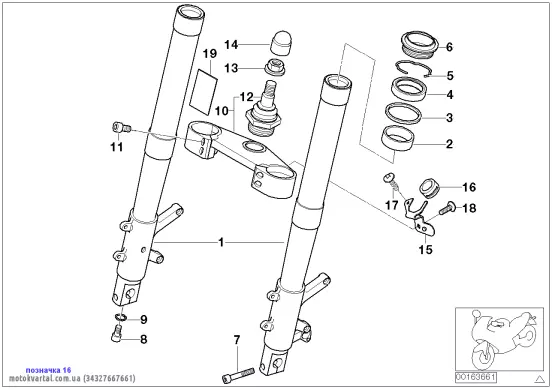 14
19
13
12
10
11
6
5
4
3
2
16
17
18
15
1
9
8
7
позначка 16
motokvartal.com.ua (34327667661)
00163661