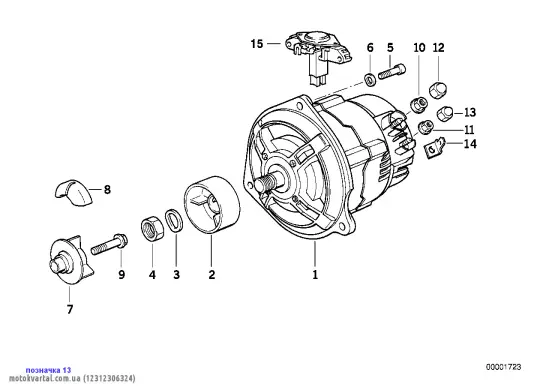 15
6
5
10
12
13
11
14
8
9
4
3
2
1
7
позначка 13
motokvartal.com.ua (12312306324)
00001723