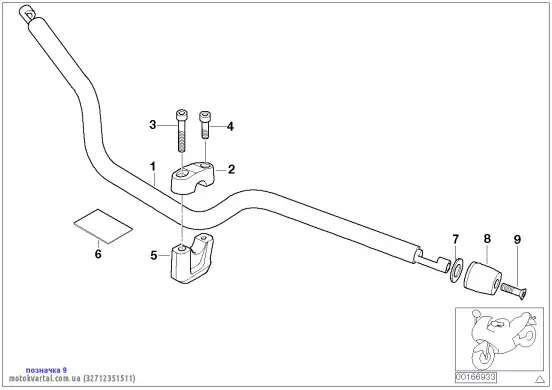 3
4
1
2
6
5
7
8
9
позначка 9
motokvartal.com.ua (32712351511)
00166933