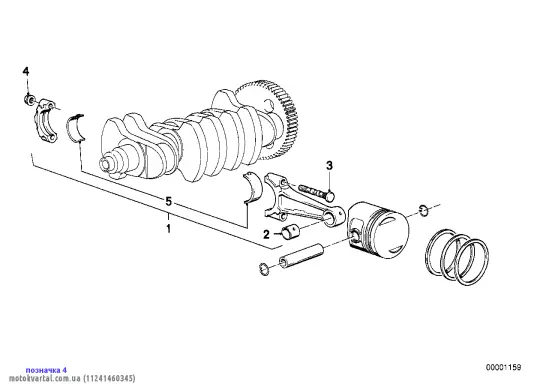 4
3
5
1
2
позначка 4
motokvartal.com.ua (11241460345)
00001159