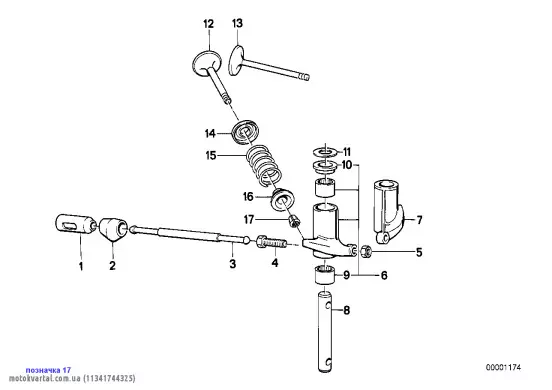 12
13
14
15
11
10
16
17
7
1
2
3
4
5
9
6
8
позначка 17
motokvartal.com.ua (11341744325)
00001174