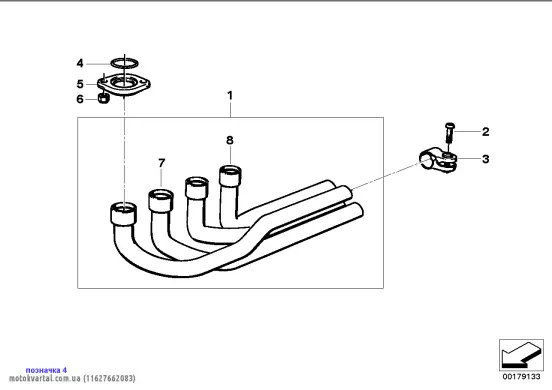 4
5
6
1
2
3
8
7
позначка 4
motokvartal.com.ua (11627662083)
00179133