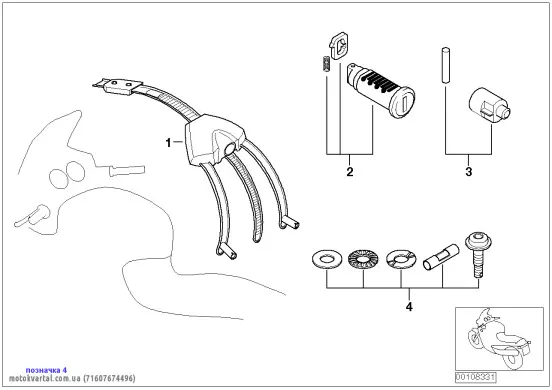 1
2
3
4
позначка 4
motokvartal.com.ua (71607674496)
00108331