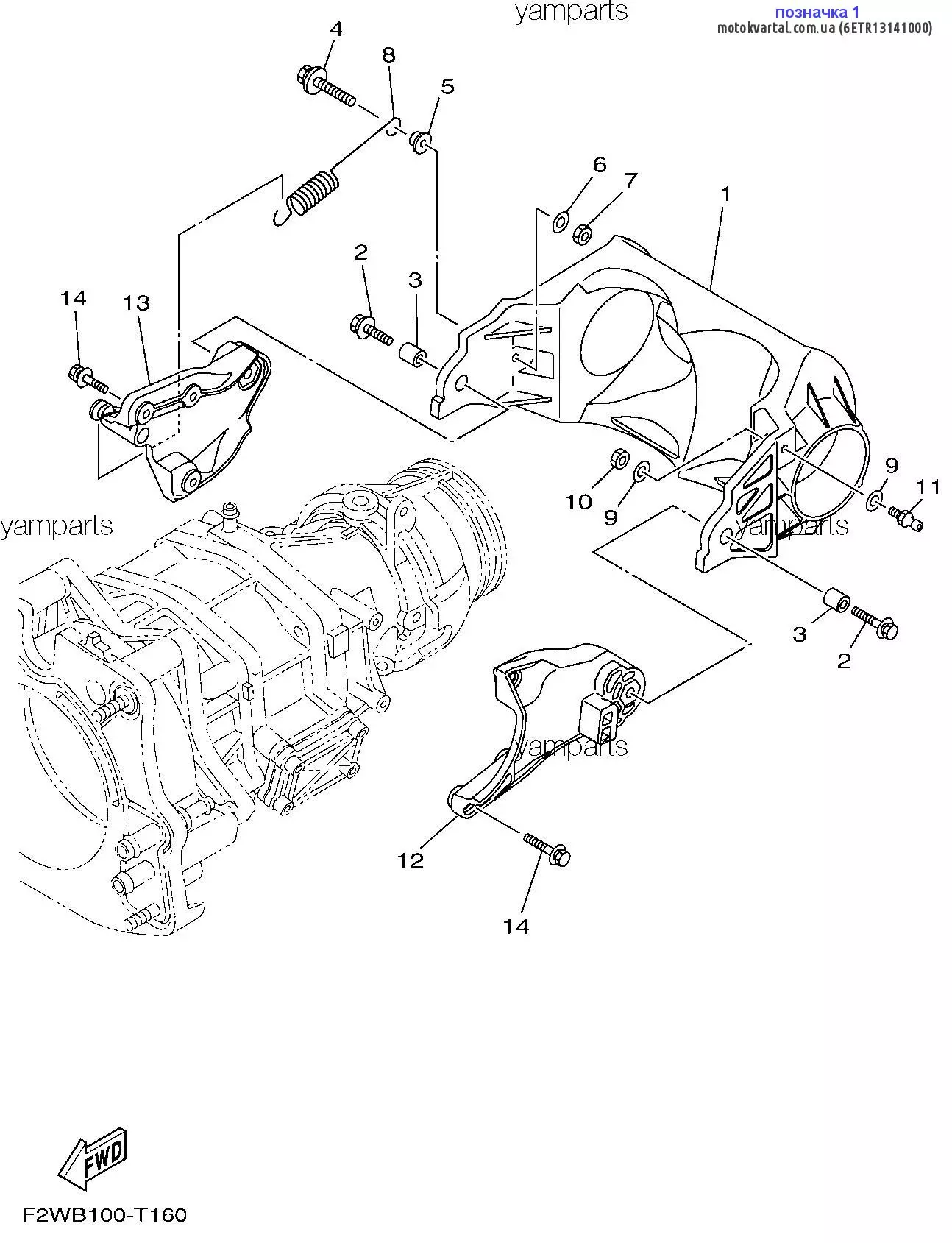 yamparts

позначка 1
motokvartal.com.ua (6ETR13141000)

4
8
5
6
7
1
2
3
14
13
10
9
9
11
yamparts
yamparts
3
2
yamparts
12
14

FWD

F2WB100-T160