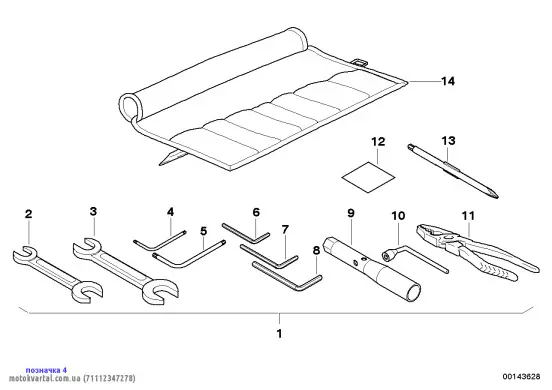 14
12
13
2
3
4
5
6
7
8
9
10
11
1
позначка 4
motokvartal.com.ua (71112347278)
00143628