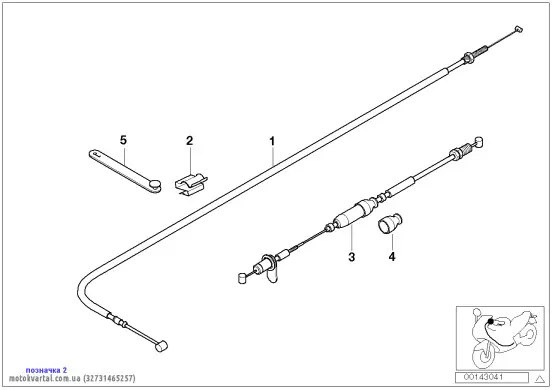 5
2
1
3
4
позначка 2
motokvartal.com.ua (32731465257)
00143041