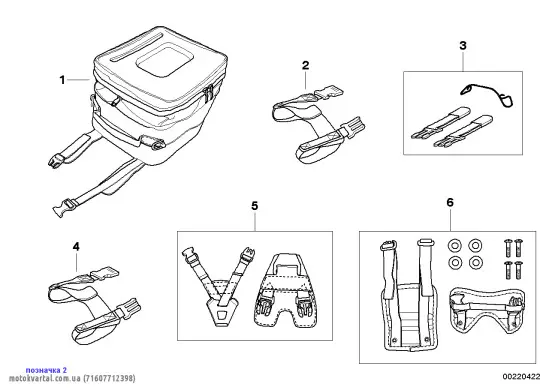 1
2
3
4
5
6
позначка 2
motokvartal.com.ua (71607712398)
00220422