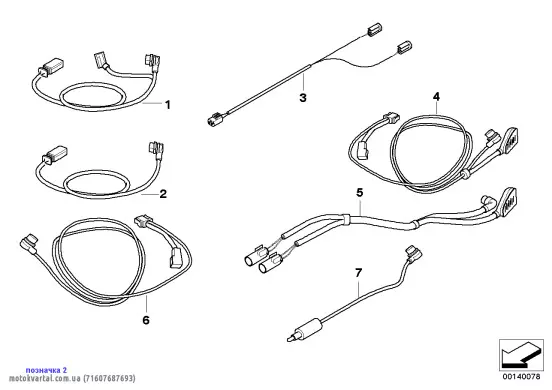 1
2
3
4
5
6
7
позначка 2
motokvartal.com.ua (71607687693)
00140078