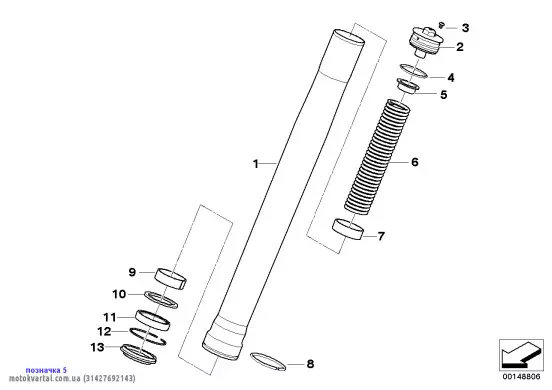 3
2
4
5
6
1
7
9
10
11
12
13
8
позначка 5
motokvartal.com.ua (31427692143)
00148806