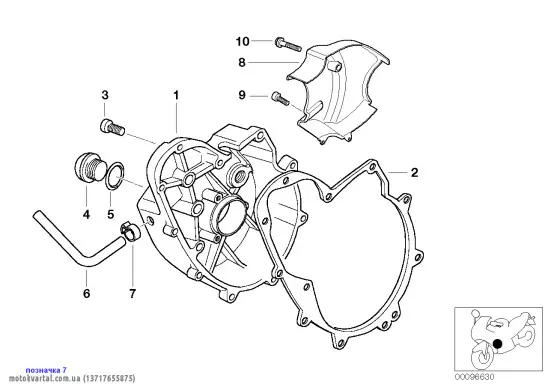 10
8
9
3
1
2
4
5
6
7
позначка 7
motokvartal.com.ua (13717655875)
00096630