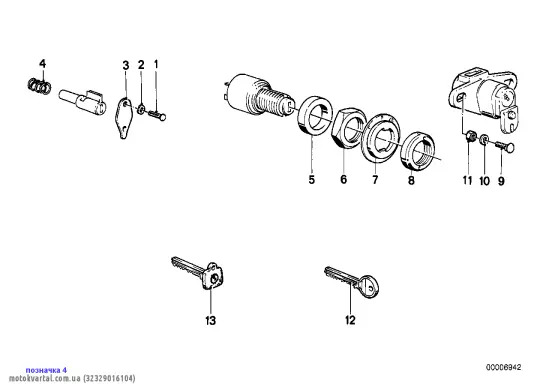 4
3
2
1
5
6
7
8
11
10
9
13
12
позначка 4
motokvartal.com.ua (32329016104)
00006942