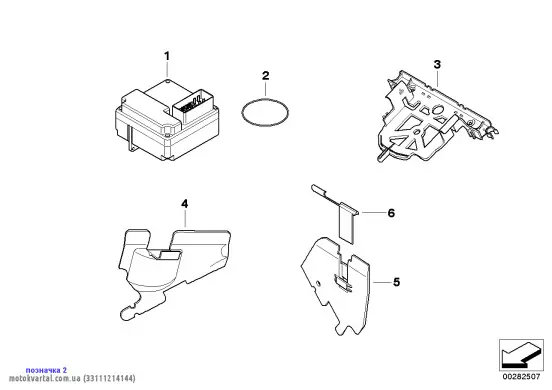 1
2
3
4
6
5
позначка 2
motokvartal.com.ua (33111214144)
00282507