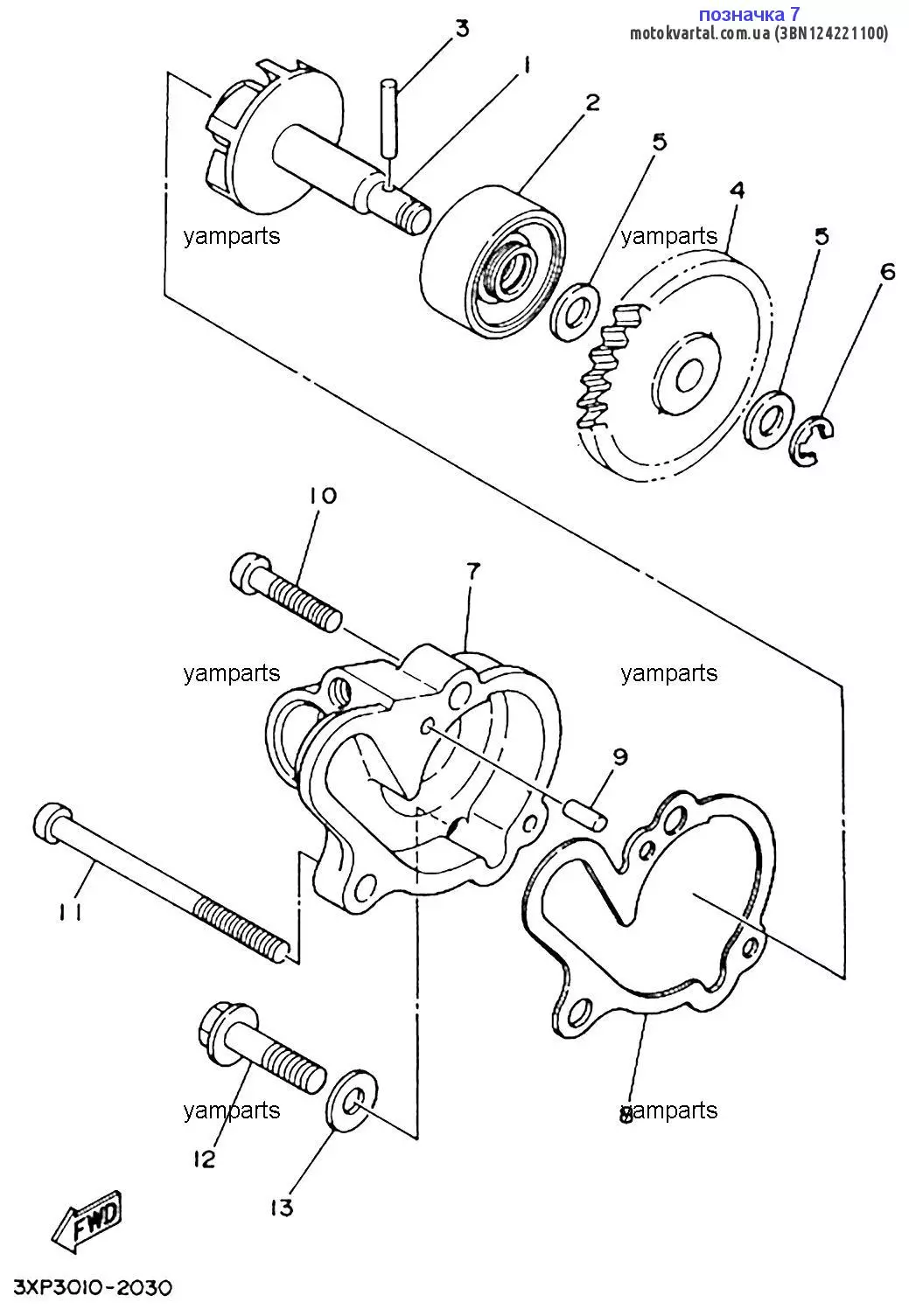 позначка 7
motokvartal.com.ua (3BN124221100)

3
1
2
5
4
5
6
yamparts
yamparts
10
7
yamparts
yamparts
9
11
12
13
8
yamparts
yamparts
FWD
3XP3010-2030