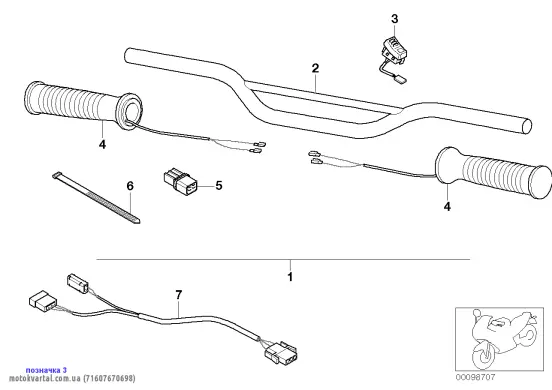 3
2
4
6
5
4
1
7
позначка 3
motokvartal.com.ua (71607670698)
00098707