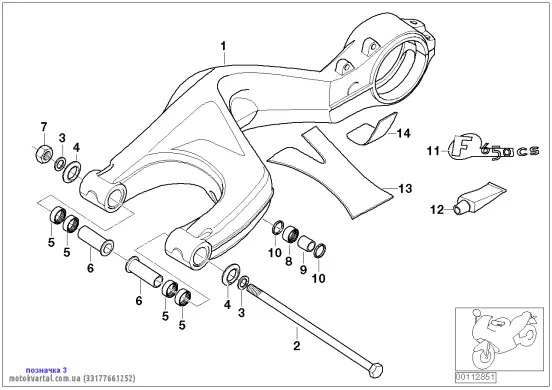 1

7
3
4

14

11
F 650 CS

13

12

5
5
6

10
8
9
10

6
5
5

4
3

2

позначка 3
motokvartal.com.ua (33177661252)

00112851