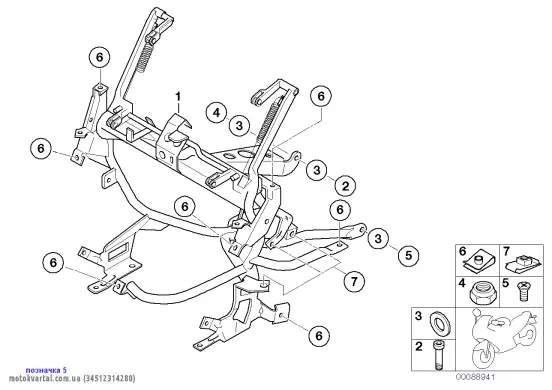 6
1
4
3
6
6
3
2
6
6
3
5
6
7
6
6
7
4
5
3
2
00088941
позначка 5
motokvartal.com.ua (34512314280)