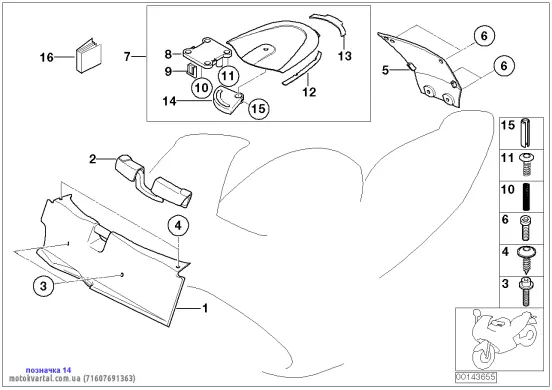 16
7
8
9
11
10
14
15
13
12
5
6
6
2
4
3
1
15
11
10
6
4
3
позначка 14
motokvartal.com.ua (71607691363)
00143655