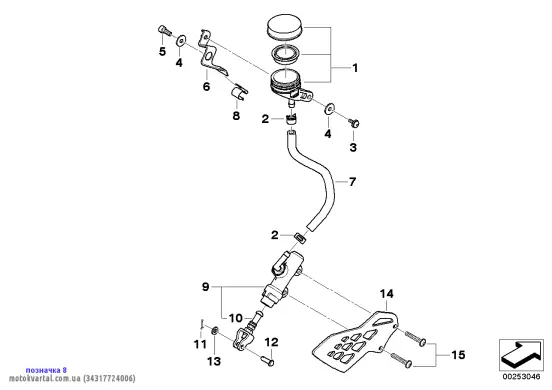 5
4
6
8
1
2
4
3
7
2
9
10
11
13
12
14
15
позначка 8
motokvartal.com.ua (34317724006)
00253046