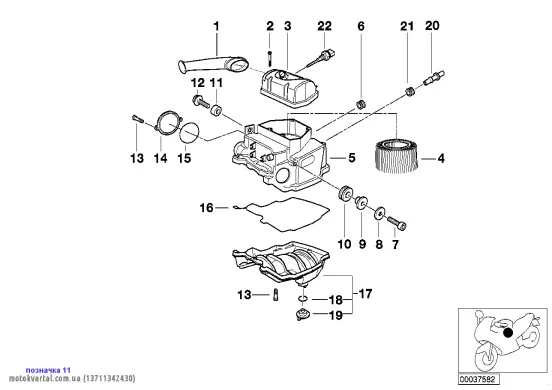 1
2
3
22
6
21
20
12
11
13
14
15
5
4
16
10
9
8
7
13
18
17
19
позначка 11
motokvartal.com.ua (13711342430)
00037582