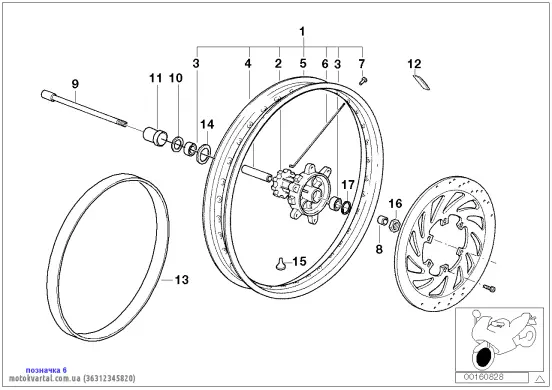 1
3
4
2
5
6
3
7
12
9
11
10
14
17
16
8
15
13
позначка 6
motokvartal.com.ua (36312345820)
00160828