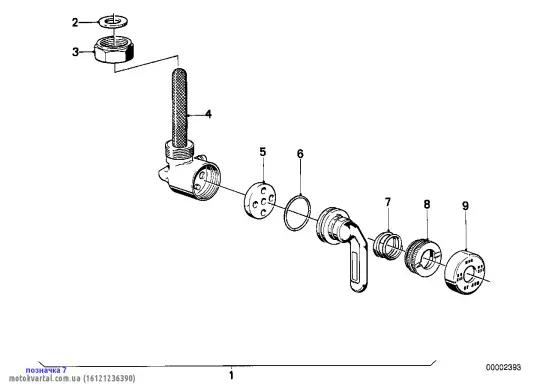 2
3
4
5
6
7
8
9
позначка 7
motokvartal.com.ua (16121236390)
1
00002393