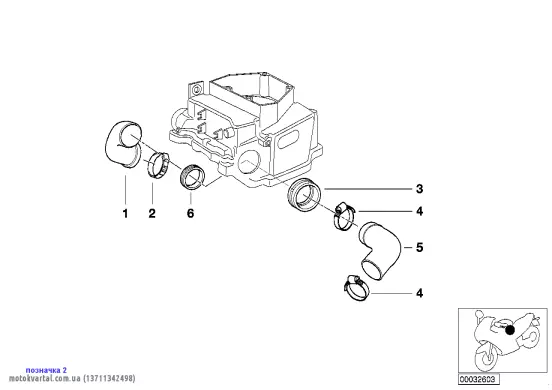 1
2
6
3
4
5
4
позначка 2
motokvartal.com.ua (13711342498)
00032603