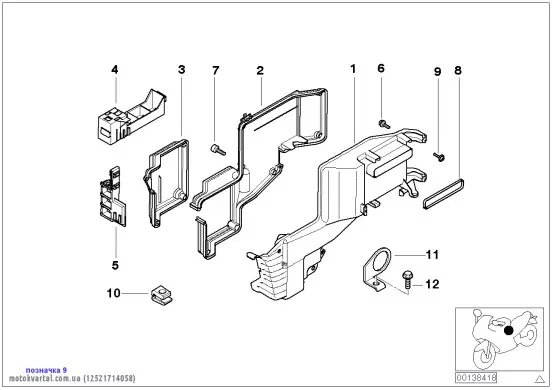 4
3
7
2
1
6
9
8
5
10
11
12
позначка 9
motokvartal.com.ua (12521714058)
00138418