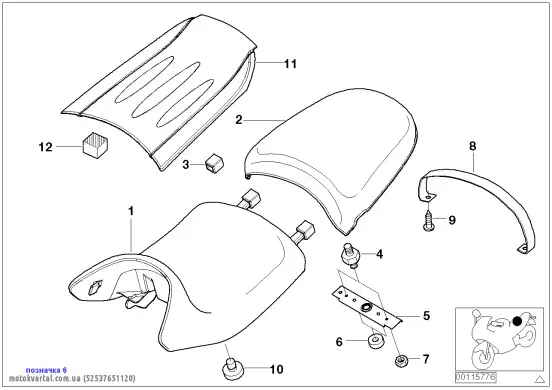 11
2
12
3
8
1
9
4
5
6
7
10
позначка 6
motokvartal.com.ua (52537651120)
00115776