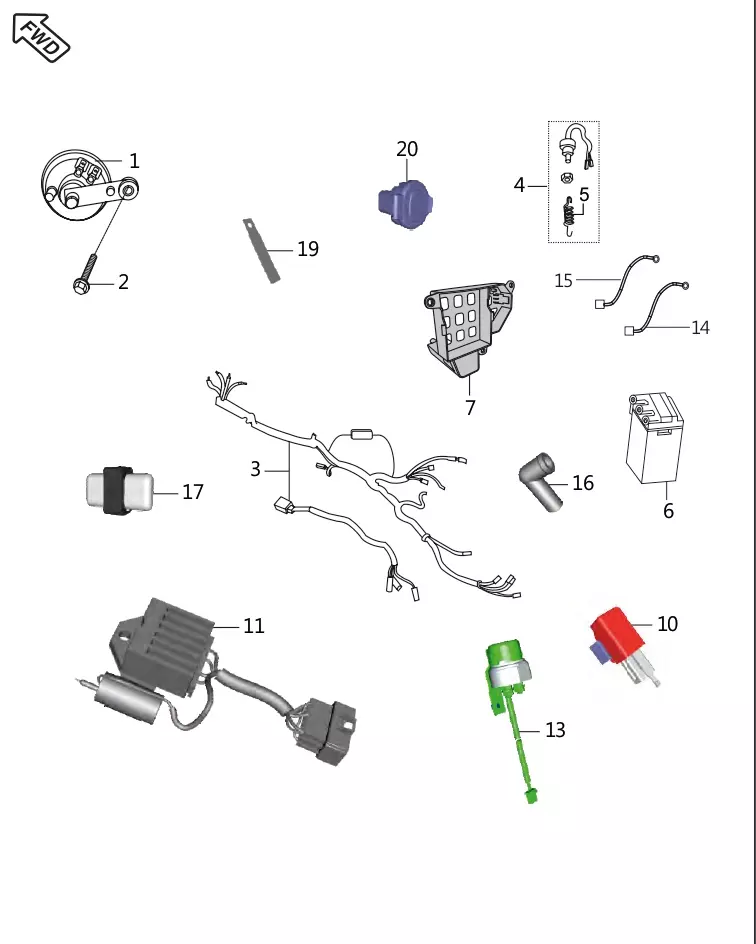 FWD

1

20

4

5

19

2

15

14

7

3

17

16

6

11

10

13