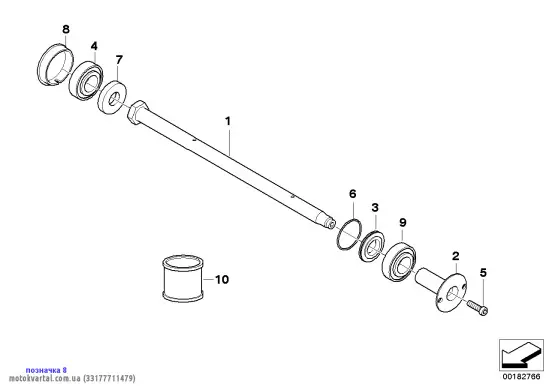 8
4
7
1
6
3
9
2
5
10

позначка 8
motokvartal.com.ua (33177711479)

00182766