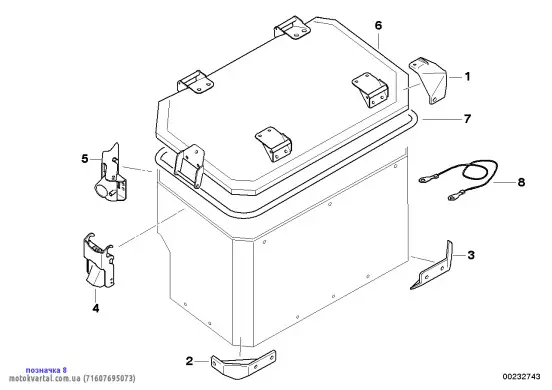 6
1
7
5
8
3
4
2
позначка 8
motokvartal.com.ua (71607695073)
00232743