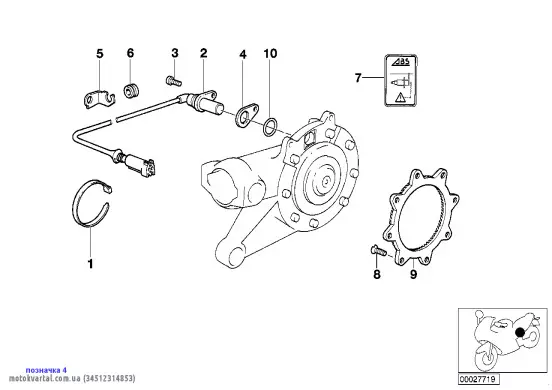 5
6
3
2
4
10
7
ABS
1
8
9
позначка 4
motokvartal.com.ua (34512314853)
00027719