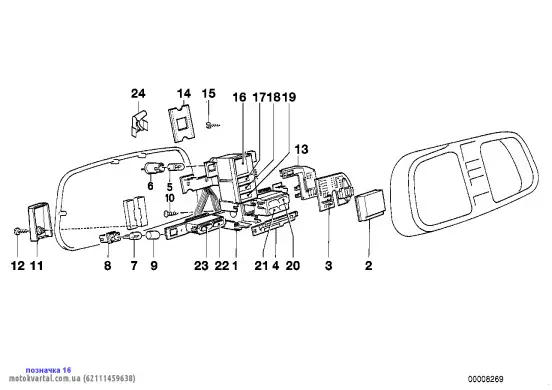 24
14
15
16
17
18
19
13
6
5
10
12
11
8
7
9
23
22
1
21
4
20
3
2

позначка 16
motokvartal.com.ua (62111459638)
00008269